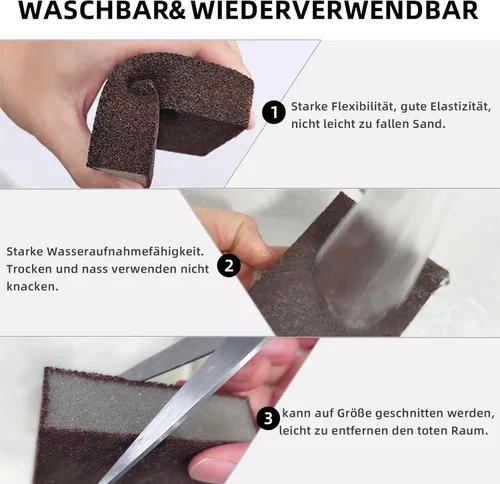 WASCHBAR& WIEDERVERWENDBAR

1 Starke Flexibilität, gute Elastizität, nicht leicht zu fallen Sand.

Starke Wasseraufnahmefähigkeit. Trocken und nass verwenden nicht knacken.

2

3 kann auf Größe geschnitten werden, leicht zu entfernen den toten Raum.