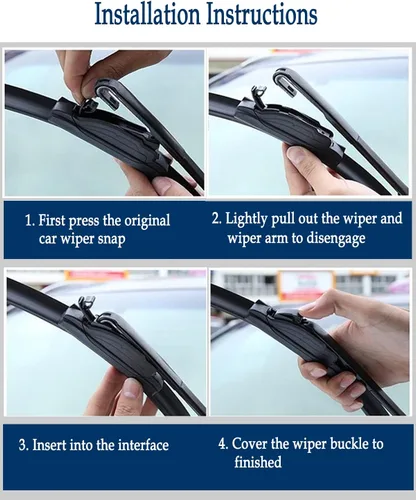 Installation Instructions

1. First press the original car wiper snap

2. Lightly pull out the wiper and wiper arm to disengage

3. Insert into the interface

4. Cover the wiper buckle to finished