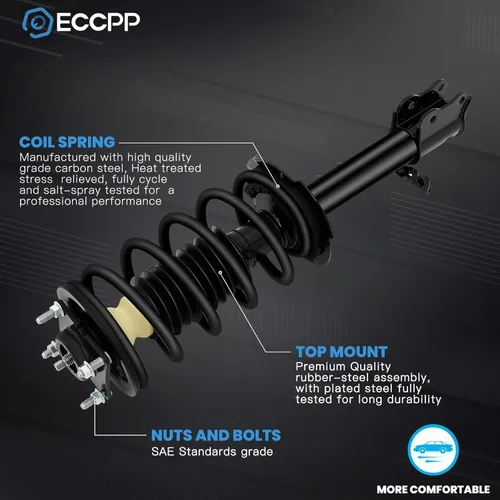 ECCPP

COIL SPRING
Manufactured with high quality grade carbon steel, Heat treated stress relieved, fully cycle and salt-spray tested for a professional performance

TOP MOUNT
Premium Quality rubber-steel assembly, with plated steel fully tested for long durability

NUTS AND BOLTS
SAE Standards grade

MORE COMFORTABLE