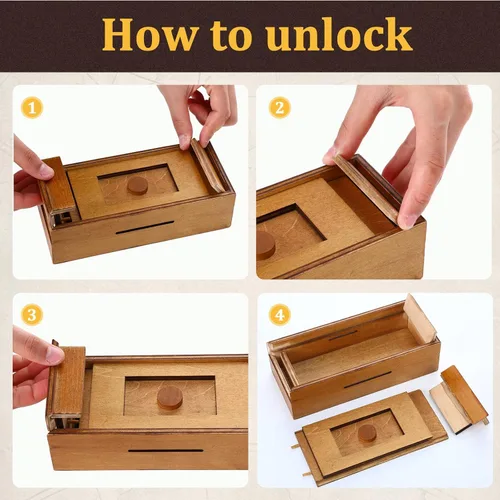 How to unlock

1

2

3

4