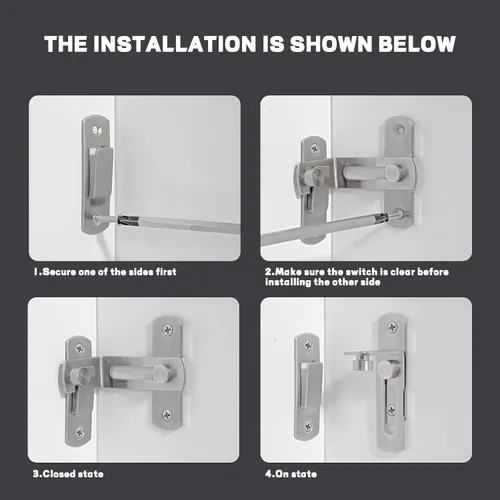 THE INSTALLATION IS SHOWN BELOW

1.Secure one of the sides first

2.Make sure the switch is clear before installing the other side

3.Closed state

4.On state