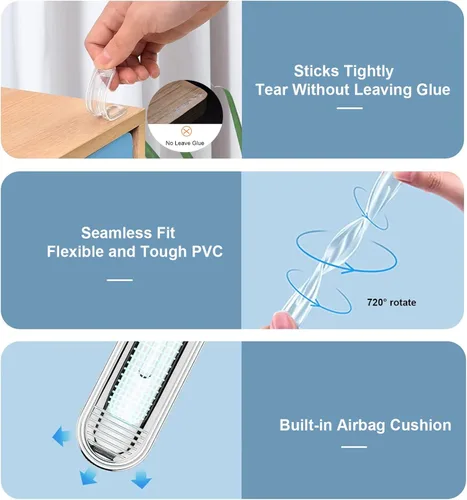 No Leave Glue

Sticks Tightly
Tear Without Leaving Glue

Seamless Fit
Flexible and Tough PVC

720° rotate

Built-in Airbag Cushion