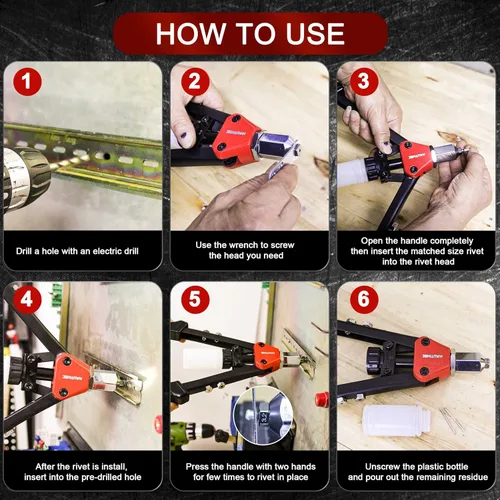 HOW TO USE

1

Drill a hole with an electric drill

2

Use the wrench to screw the head you need

3

Open the handle completely then insert the matched size rivet into the rivet head

4

After the rivet is install, insert into the pre-drilled hole

5

Press the handle with two hands for few times to rivet in place

6

Unscrew the plastic bottle and pour out the remaining residue