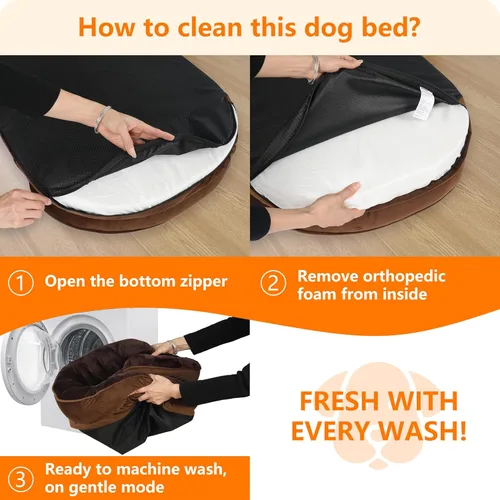 How to clean this dog bed?

① Open the bottom zipper

② Remove orthopedic foam from inside

③ Ready to machine wash, on gentle mode

FRESH WITH EVERY WASH!