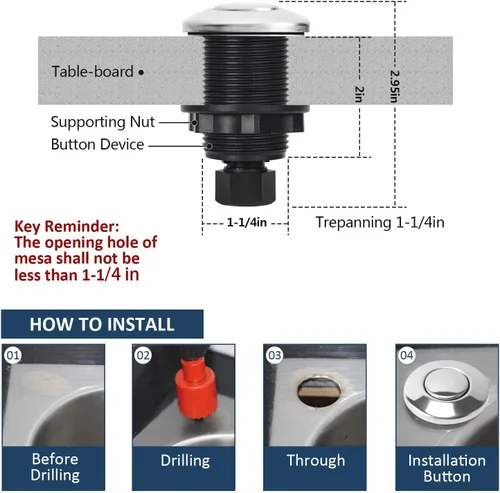 Table-board

Supporting Nut

Button Device

2in

2.95in

1-1/4in

Trepanning 1-1/4in

Key Reminder:
The opening hole of mesa shall not be less than 1-1/4 in

HOW TO INSTALL

01

Before Drilling

02

Drilling

03

Through

04

Installation Button