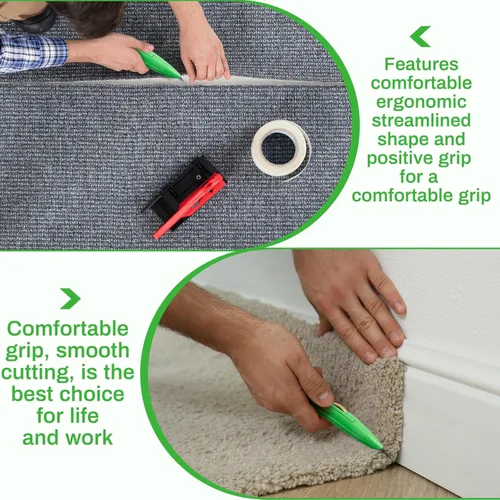 Features comfortable ergonomic streamlined shape and positive grip for a comfortable grip

Comfortable grip, smooth cutting, is the best choice for life and work