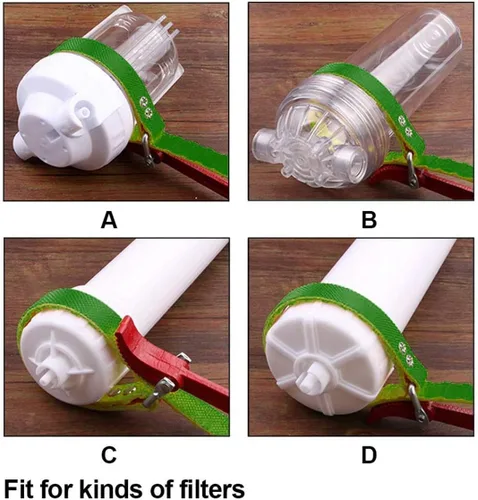 A

B

C

D

Fit for kinds of filters