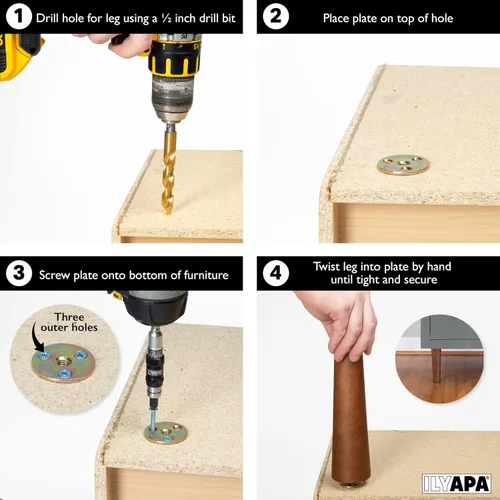 1 Drill hole for leg using a ½ inch drill bit

2 Place plate on top of hole

3 Screw plate onto bottom of furniture

Three outer holes

4 Twist leg into plate by hand until tight and secure

ILYAPA