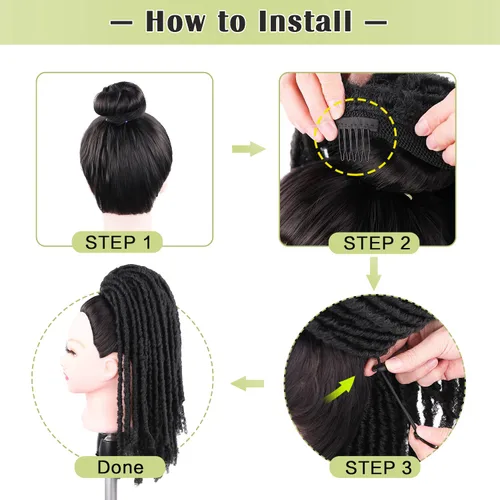 — How to Install —

STEP 1

STEP 2

STEP 3

Done