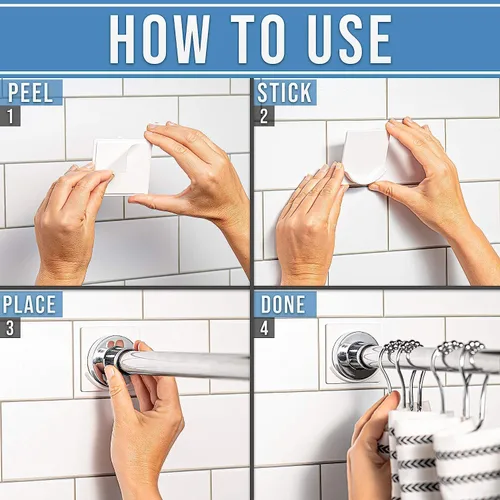 HOW TO USE

PEEL
1

STICK
2

PLACE
3

DONE
4