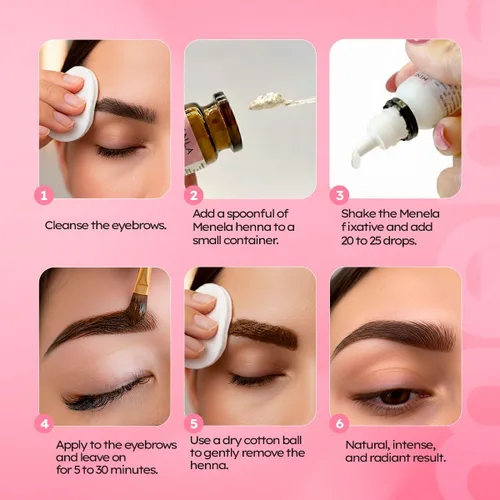 1
Cleanse the eyebrows.

2
Add a spoonful of Menela henna to a small container.

3
Shake the Menela fixative and add 20 to 25 drops.

4
Apply to the eyebrows and leave on for 5 to 30 minutes.

5
Use a dry cotton ball to gently remove the henna.

6
Natural, intense, and radiant result.