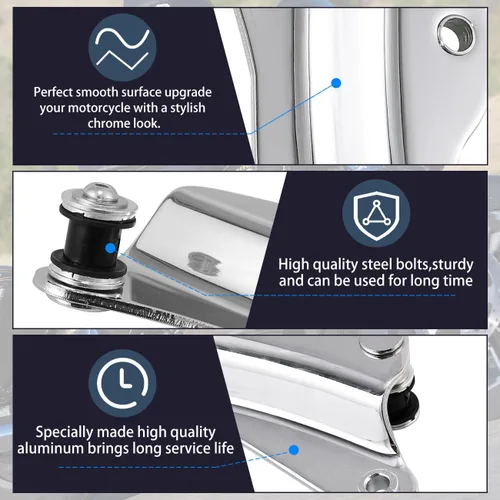 Perfect smooth surface upgrade your motorcycle with a stylish chrome look.

High quality steel bolts,sturdy and can be used for long time

Specially made high quality aluminum brings long service life