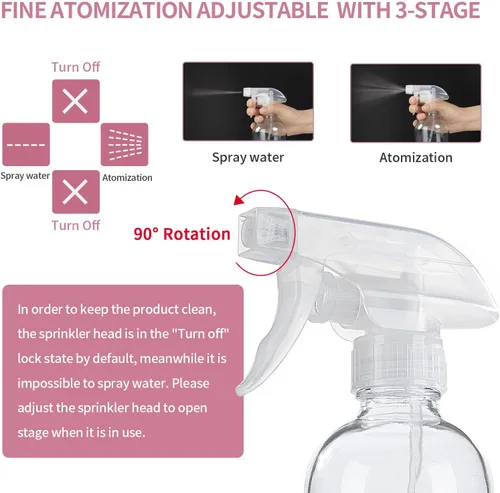 FINE ATOMIZATION ADJUSTABLE WITH 3-STAGE

Turn Off

Spray water

Atomization

Turn Off

Spray water

Atomization

90° Rotation

In order to keep the product clean, the sprinkler head is in the "Turn off" lock state by default, meanwhile it is impossible to spray water. Please adjust the sprinkler head to open stage when it is in use.