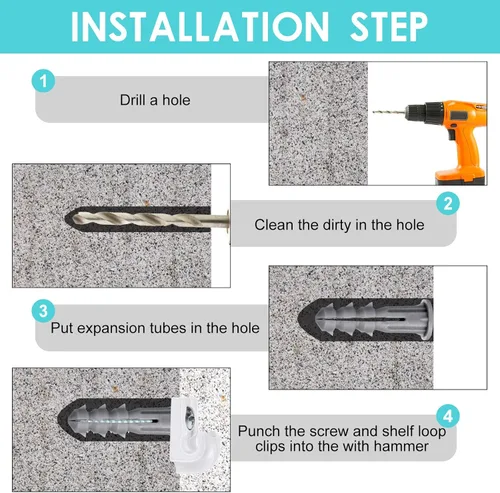 INSTALLATION STEP

1
Drill a hole

2
Clean the dirty in the hole

3
Put expansion tubes in the hole

4
Punch the screw and shelf loop clips into the with hammer