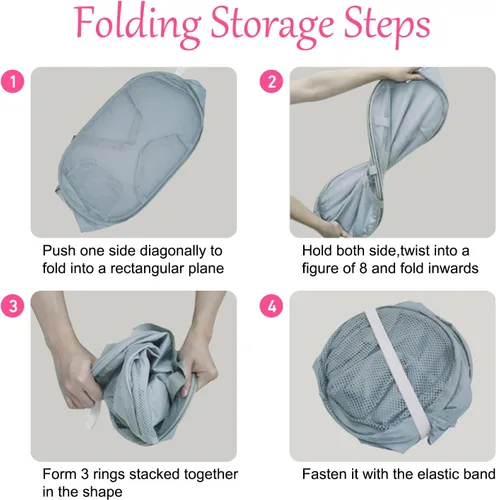 Folding Storage Steps

1

Push one side diagonally to fold into a rectangular plane

2

Hold both side,twist into a figure of 8 and fold inwards

3

Form 3 rings stacked together in the shape

4

Fasten it with the elastic band