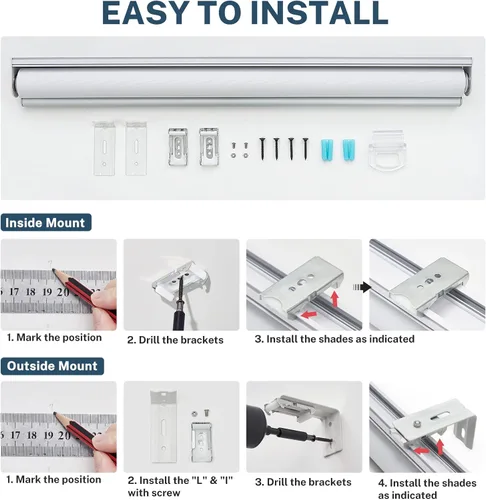 EASY TO INSTALL

Inside Mount

6 17 18 19 20

1. Mark the position

2. Drill the brackets

3. Install the shades as indicated

Outside Mount

6 17 18 19 20

1. Mark the position

2. Install the "L" & "I" with screw

3. Drill the brackets

4. Install the shades as indicated