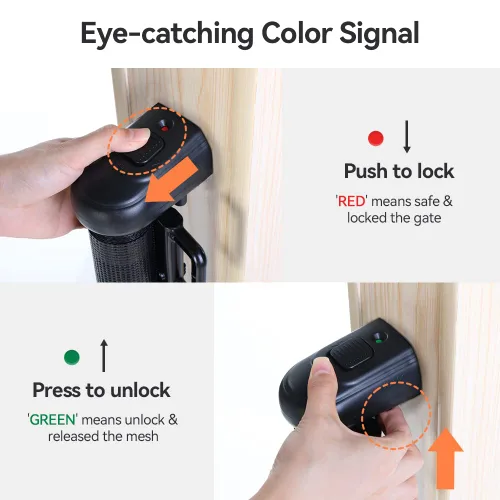 Eye-catching Color Signal

Push to lock

'RED' means safe & locked the gate

Press to unlock

'GREEN' means unlock & released the mesh