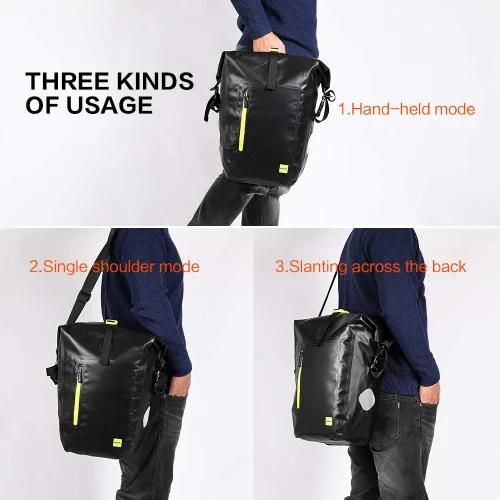 THREE KINDS OF USAGE

1.Hand-held mode

2.Single shoulder mode

3.Slanting across the back