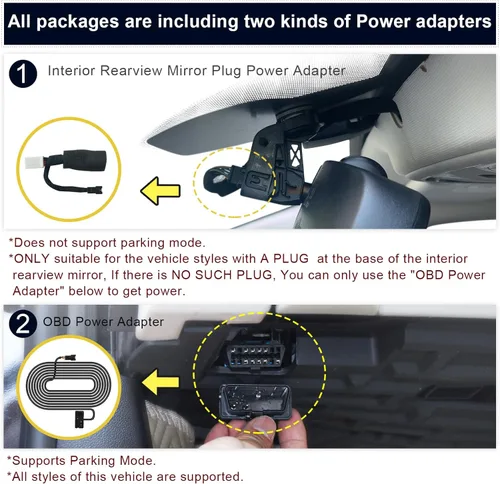 All packages are including two kinds of Power adapters

1 Interior Rearview Mirror Plug Power Adapter

*Does not support parking mode.
*ONLY suitable for the vehicle styles with A PLUG at the base of the interior rearview mirror, If there is NO SUCH PLUG, You can only use the "OBD Power Adapter" below to get power.

2 OBD Power Adapter

*Supports Parking Mode.
*All styles of this vehicle are supported.