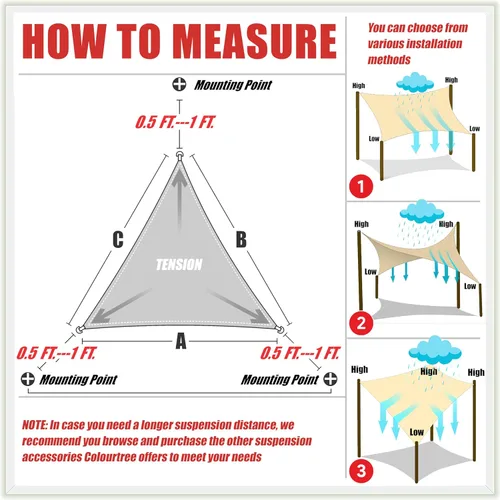 HOW TO MEASURE

Mounting Point

0.5 FT.---1 FT.

C

B

TENSION

A

0.5 FT.---1 FT.

0.5 FT.---1 FT.

Mounting Point

Mounting Point

NOTE: In case you need a longer suspension distance, we recommend you browse and purchase the other suspension accessories Colourtree offers to meet your needs

You can choose from various installation methods

High

High

Low

Low

1

High

High

Low

Low

2

High

High

High

Low

3