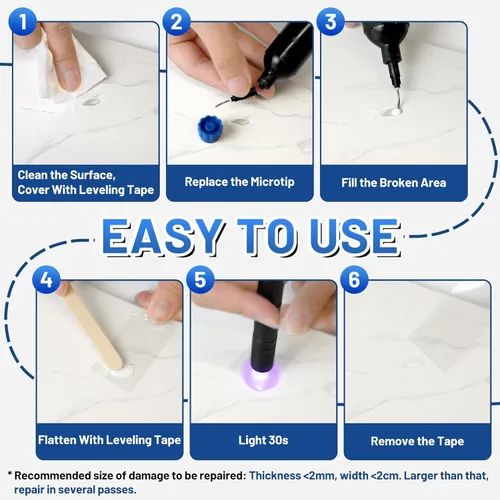 1

Clean the Surface, Cover With Leveling Tape

2

Replace the Microtip

3

Fill the Broken Area

EASY TO USE

4

Flatten With Leveling Tape

5

Light 30s

6

Remove the Tape

* Recommended size of damage to be repaired: Thickness <2mm, width <2cm. Larger than that, repair in several passes.