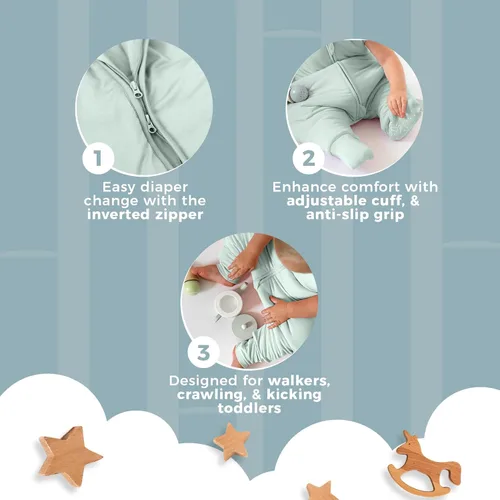 1

Easy diaper change with the inverted zipper

2

Enhance comfort with adjustable cuff, & anti-slip grip

3

Designed for walkers, crawling, & kicking toddlers