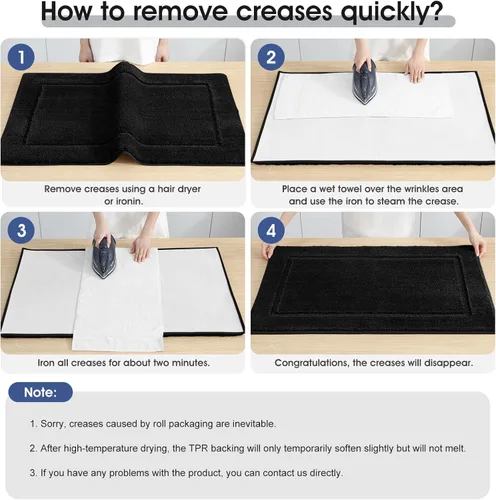 How to remove creases quickly?

1

Remove creases using a hair dryer or ironin.

2

Place a wet towel over the wrinkles area and use the iron to steam the crease.

3

Iron all creases for about two minutes.

4

Congratulations, the creases will disappear.

Note:

1. Sorry, creases caused by roll packaging are inevitable.

2. After high-temperature drying, the TPR backing will only temporarily soften slightly but will not melt.

3. If you have any problems with the product, you can contact us directly.