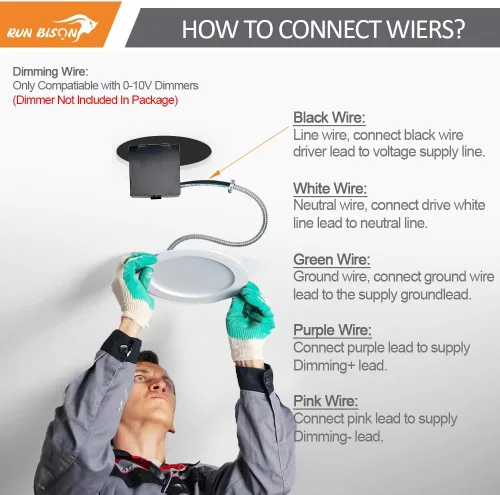 RUN BISON

HOW TO CONNECT WIERS?

Dimming Wire:
Only Compatiable with 0-10V Dimmers
(Dimmer Not Included In Package)

Black Wire:
Line wire, connect black wire driver lead to voltage supply line.

White Wire:
Neutral wire, connect drive white line lead to neutral line.

Green Wire:
Ground wire, connect ground wire lead to the supply groundlead.

Purple Wire:
Connect purple lead to supply Dimming+ lead.

Pink Wire:
Connect pink lead to supply Dimming- lead.