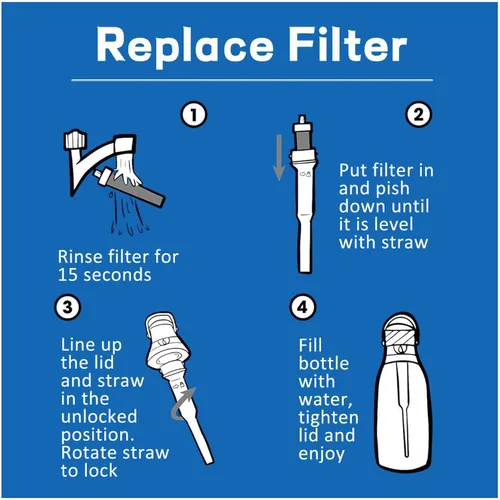 Replace Filter

1

Rinse filter for 15 seconds

2

Put filter in and pish down until it is level with straw

3

Line up the lid and straw in the unlocked position. Rotate straw to lock

4

Fill bottle with water, tighten lid and enjoy