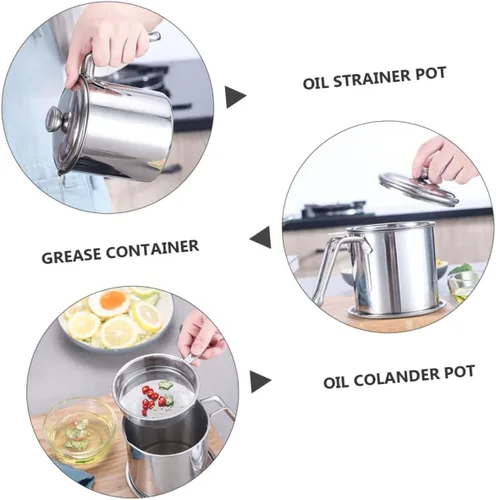 OIL STRAINER POT

GREASE CONTAINER

OIL COLANDER POT