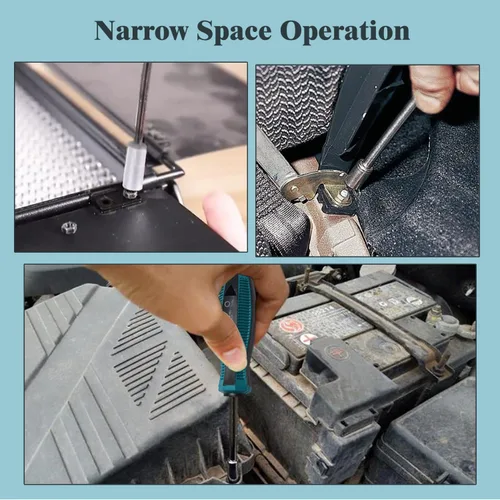 Narrow Space Operation