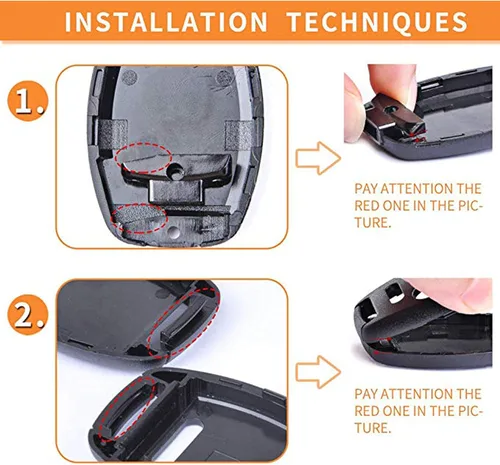 INSTALLATION TECHNIQUES

1.

PAY ATTENTION THE RED ONE IN THE PICTURE.

2.

PAY ATTENTION THE RED ONE IN THE PICTURE.