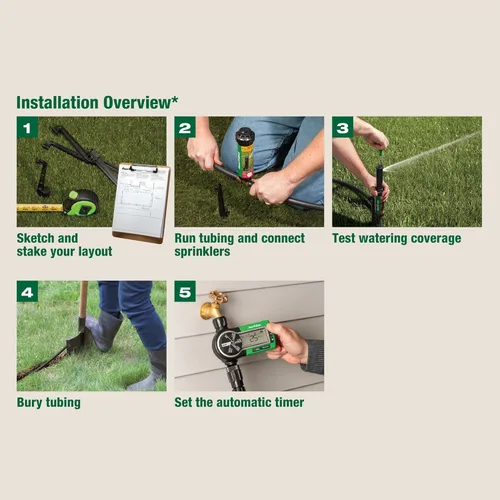 Installation Overview*

1

Sketch and stake your layout

2

Run tubing and connect sprinklers

3

Test watering coverage

4

Bury tubing

5

Set the automatic timer