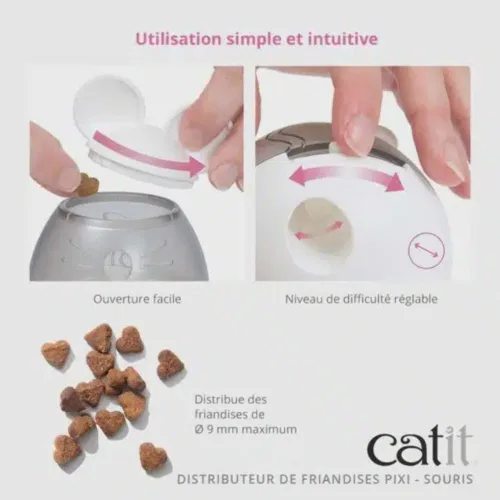 Utilisation simple et intuitive

Ouverture facile

Niveau de difficulté réglable

Distribue des friandises de Ø 9 mm maximum

catit

DISTRIBUTEUR DE FRIANDISES PIXI - SOURIS