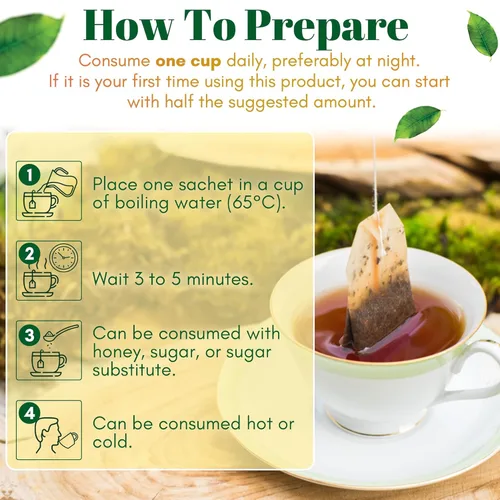 How To Prepare

Consume one cup daily, preferably at night. If it is your first time using this product, you can start with half the suggested amount.

1 Place one sachet in a cup of boiling water (65°C).

2 Wait 3 to 5 minutes.

3 Can be consumed with honey, sugar, or sugar substitute.

4 Can be consumed hot or cold.