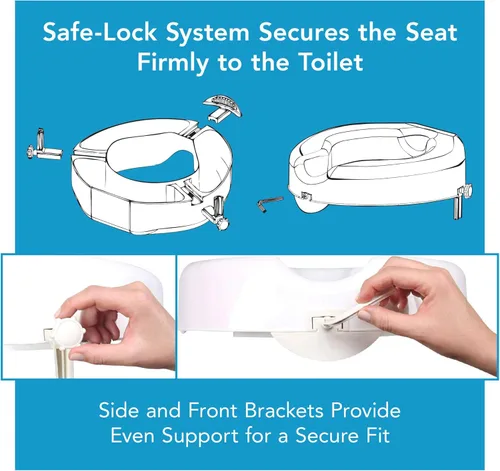 Safe-Lock System Secures the Seat Firmly to the Toilet

Side and Front Brackets Provide Even Support for a Secure Fit