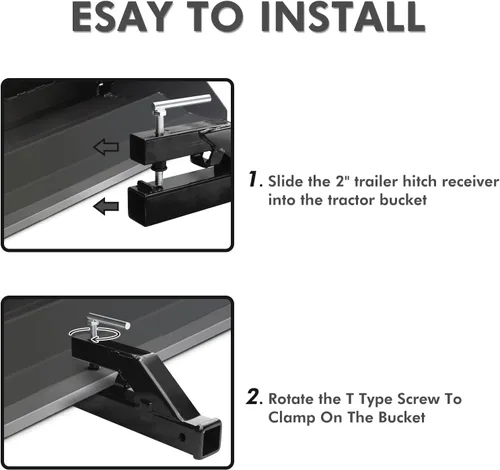 ESAY TO INSTALL

1. Slide the 2" trailer hitch receiver into the tractor bucket

2. Rotate the T Type Screw To Clamp On The Bucket