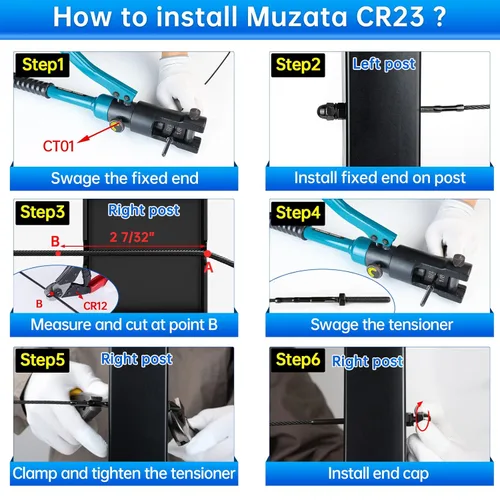 How to install Muzata CR23 ?

Step1
CT01
Swage the fixed end

Step2
Left post
Install fixed end on post

Step3
Right post
B
2 7/32"
A
B
CR12
Measure and cut at point B

Step4
Swage the tensioner

Step5
Right post
Clamp and tighten the tensioner

Step6
Right post
Install end cap