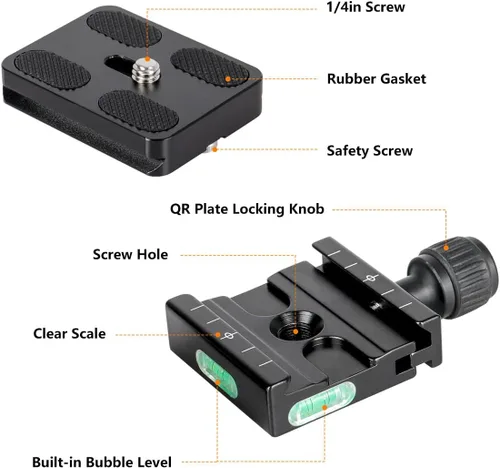 1/4in Screw

Rubber Gasket

Safety Screw

QR Plate Locking Knob

Screw Hole

Clear Scale

Built-in Bubble Level