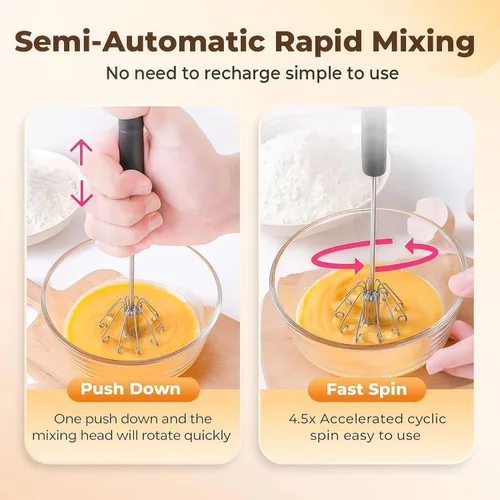 Semi-Automatic Rapid Mixing
No need to recharge simple to use

Push Down
One push down and the mixing head will rotate quickly

Fast Spin
4.5x Accelerated cyclic spin easy to use