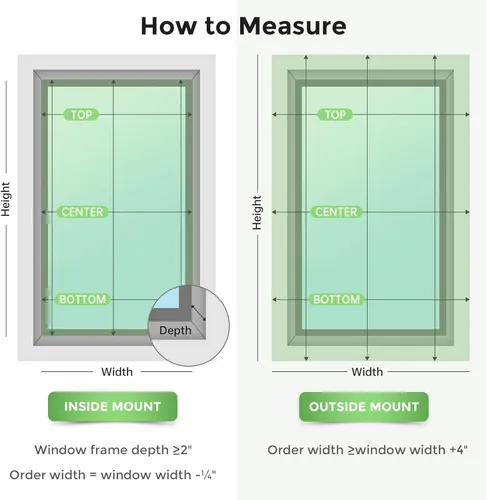 How to Measure

Height

TOP

CENTER

BOTTOM

Depth

Width

INSIDE MOUNT

Window frame depth ≥2"

Order width = window width -¼"

Height

TOP

CENTER

BOTTOM

Width

OUTSIDE MOUNT

Order width ≥window width +4"