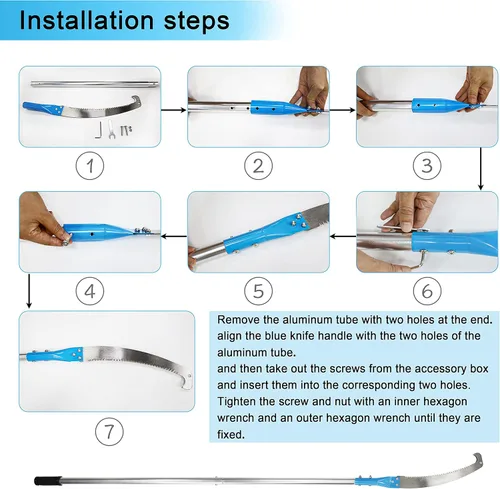 Installation steps

1

2

3

4

5

6

7

Remove the aluminum tube with two holes at the end. align the blue knife handle with the two holes of the aluminum tube.
and then take out the screws from the accessory box and insert them into the corresponding two holes. Tighten the screw and nut with an inner hexagon wrench and an outer hexagon wrench until they are fixed.