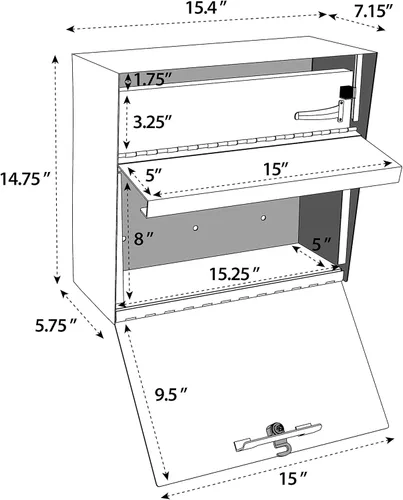 15.4″
7.15″
1.75″
3.25″
14.75″
5″
15″
8″
5″
15.25″
5.75″
9.5″
15″