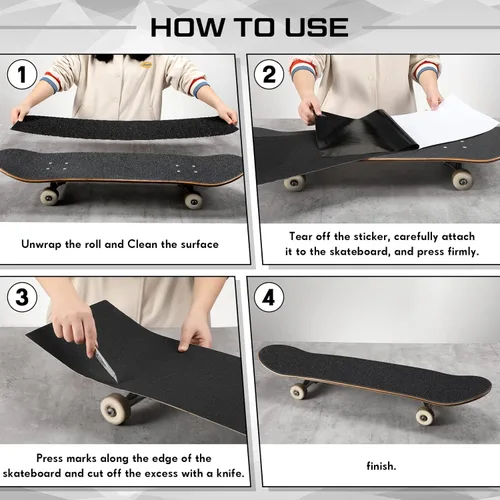 HOW TO USE

1

Unwrap the roll and Clean the surface

2

Tear off the sticker, carefully attach it to the skateboard, and press firmly.

3

Press marks along the edge of the skateboard and cut off the excess with a knife.

4

finish.