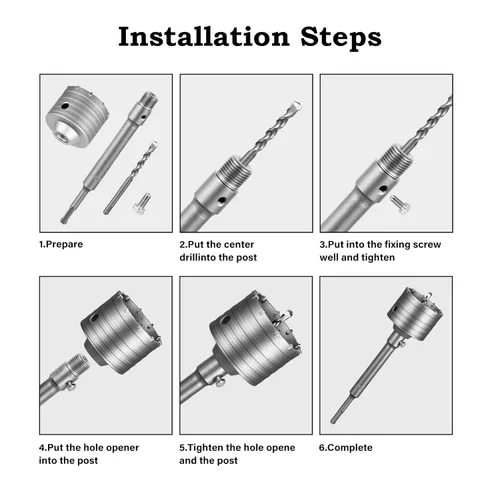 Installation Steps

1.Prepare

2.Put the center drillinto the post

3.Put into the fixing screw well and tighten

4.Put the hole opener into the post

5.Tighten the hole opene and the post

6.Complete