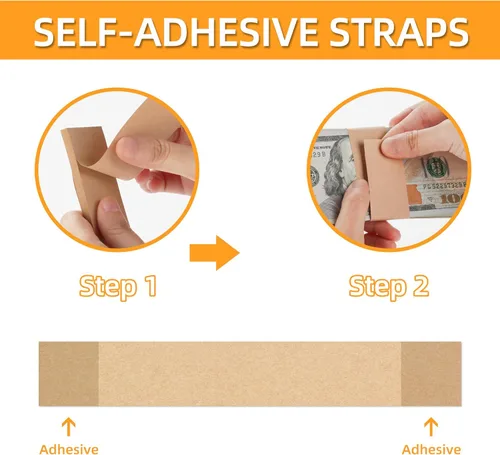 SELF-ADHESIVE STRAPS

Step 1

Step 2

Adhesive

Adhesive