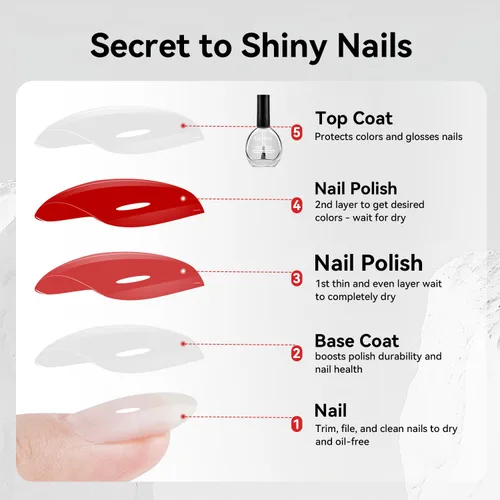 Secret to Shiny Nails

5 Top Coat
Protects colors and glosses nails

4 Nail Polish
2nd layer to get desired colors - wait for dry

3 Nail Polish
1st thin and even layer wait to completely dry

2 Base Coat
boosts polish durability and nail health

1 Nail
Trim, file, and clean nails to dry and oil-free