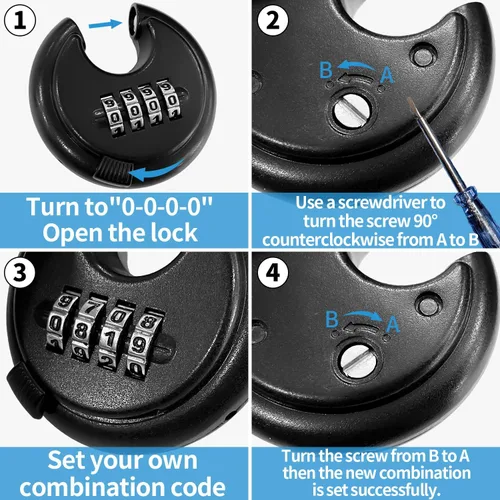 1

9 9 9 9
0 0 0 0
1 1 1 1

Turn to"0-0-0-0"
Open the lock

2

B A

Use a screwdriver to turn the screw 90° counterclockwise from A to B

3

9 7 0 8
0 8 1 9
1 9 2 0

Set your own combination code

4

B A

Turn the screw from B to A then the new combination is set successfully.