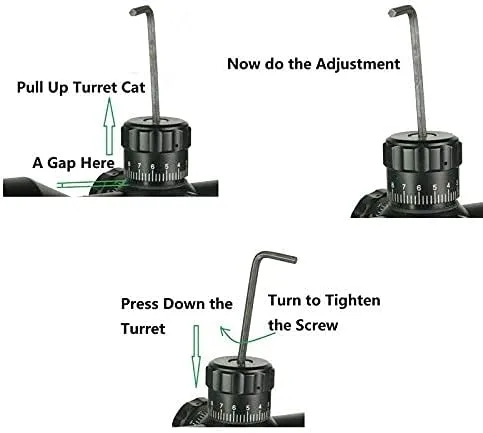 Pull Up Turret Cat

A Gap Here

8 7 6 5 4

Now do the Adjustment

8 7 6 5 4

Press Down the Turret

Turn to Tighten the Screw

8 7 6 5 4