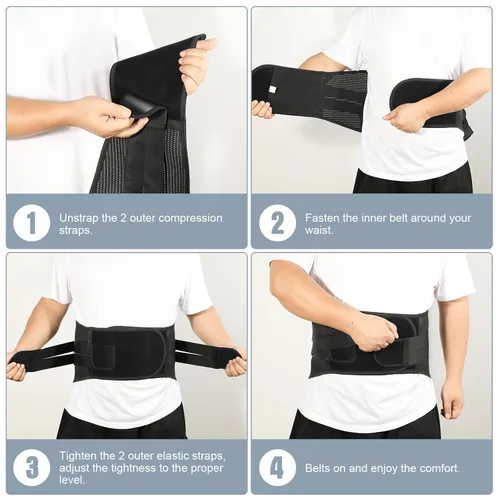 1 Unstrap the 2 outer compression straps.

2 Fasten the inner belt around your waist.

3 Tighten the 2 outer elastic straps, adjust the tightness to the proper level.

4 Belts on and enjoy the comfort.